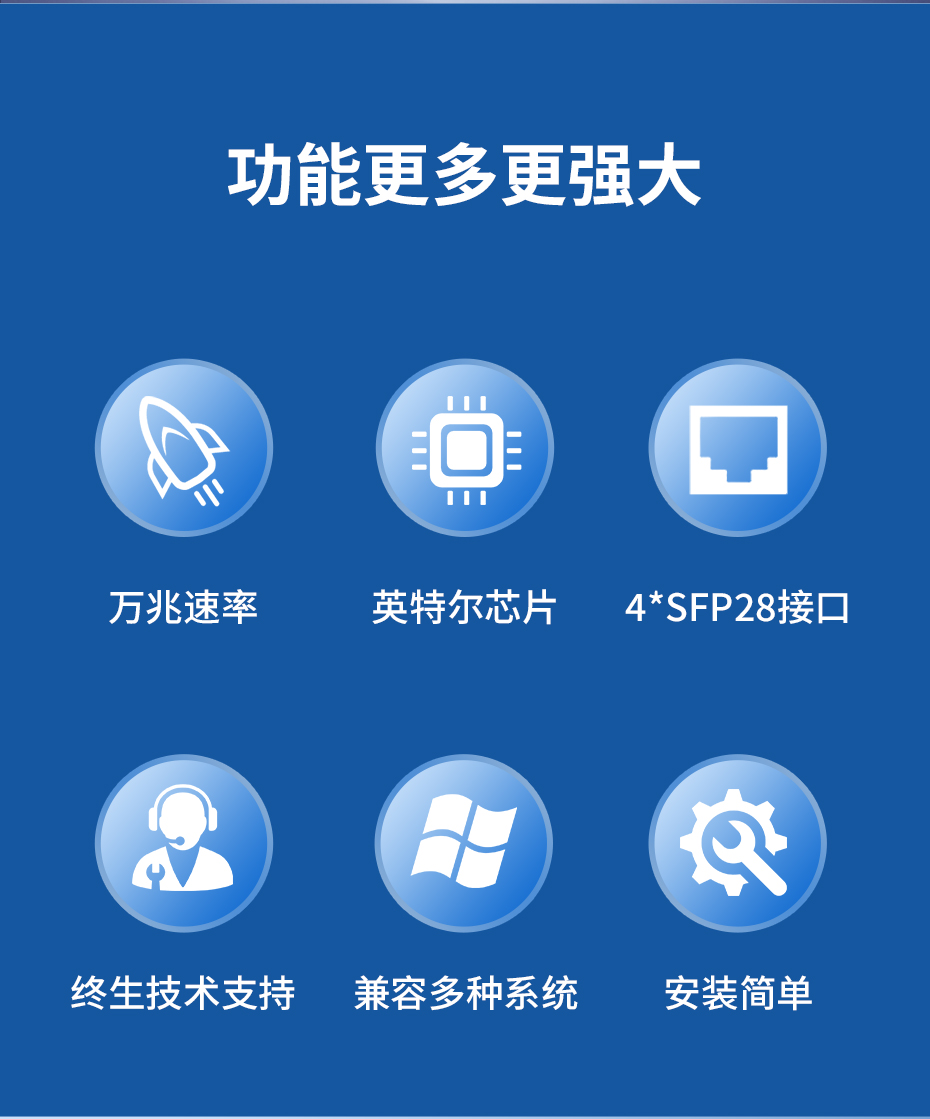 功能更多更强大

万兆速率

英特尔芯片

4*SFP28接口

终生技术支持

兼容多种系统

安装简单